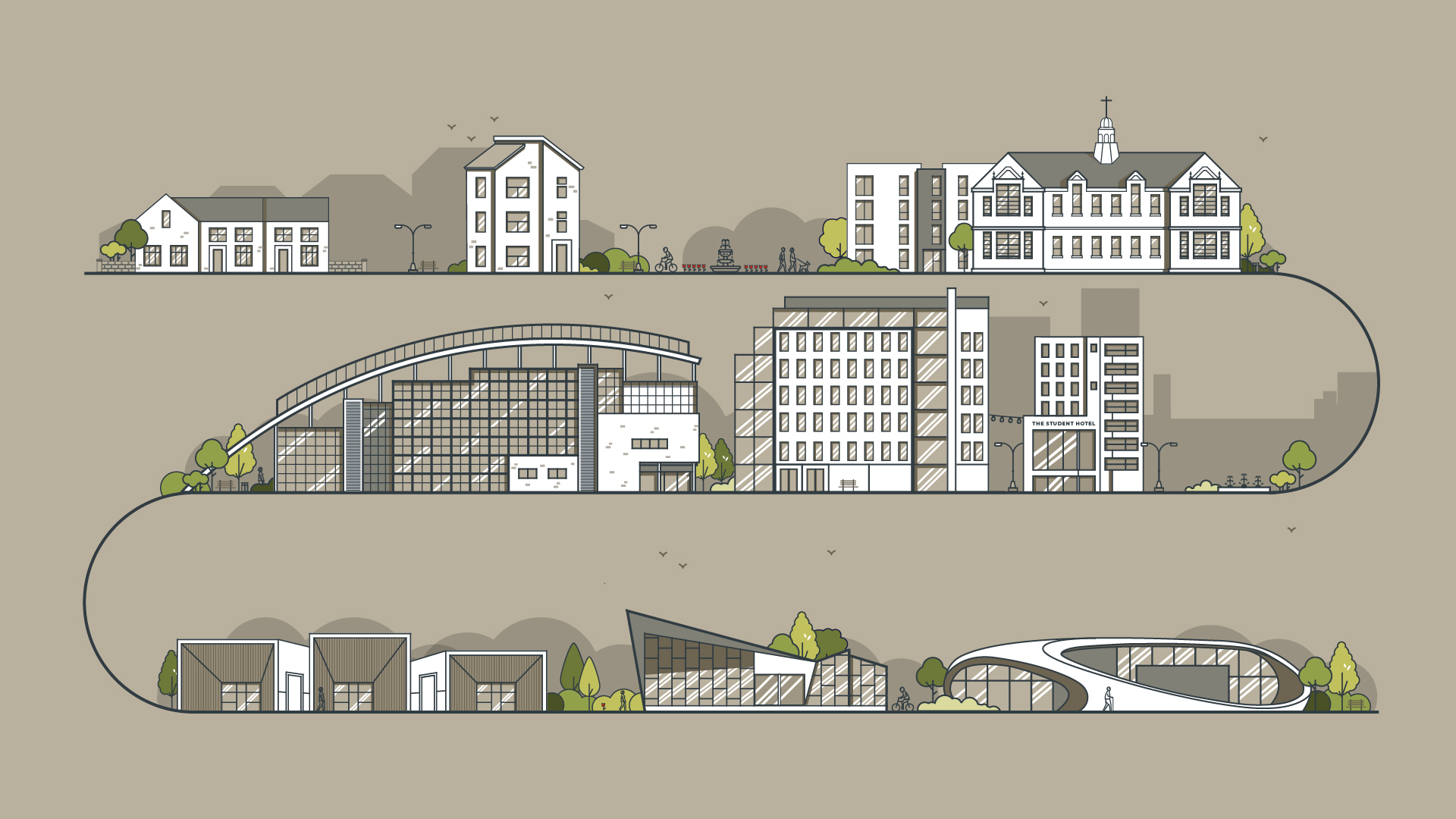 THE STUDENT HOTEL